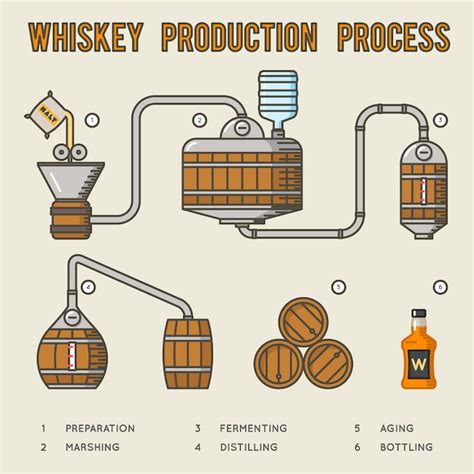 WHISKEY PRODUCTION PROCESS

MALT

1

2

3

4

5

6

W

1 PREPARATION
2 MARSHING
3 FERMENTING
4 DISTILLING
5 AGING
6 BOTTLING